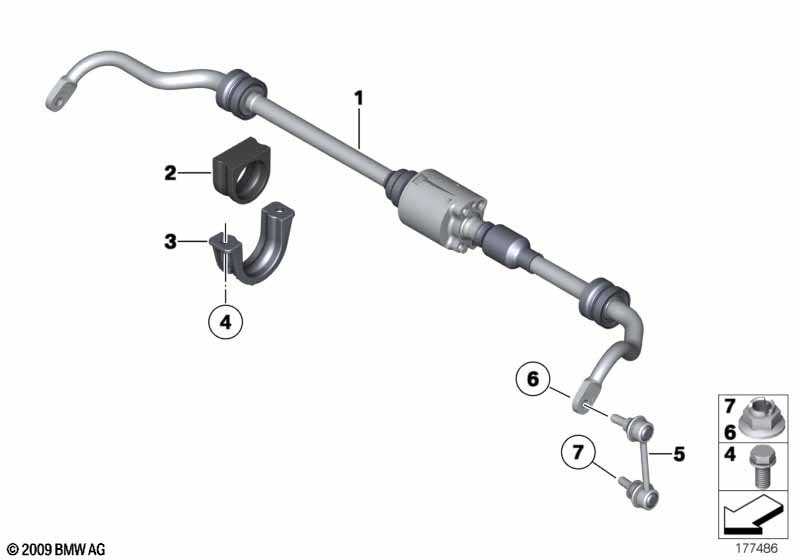 1
2
3
4
6
7
5
7
6
4
© 2009 BMW AG
177486