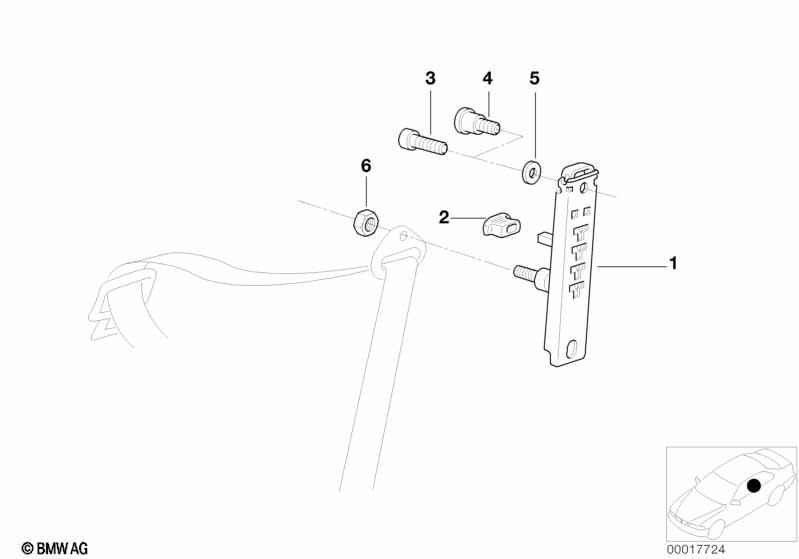 3
4
5
6
2
1
© BMW AG
00017724