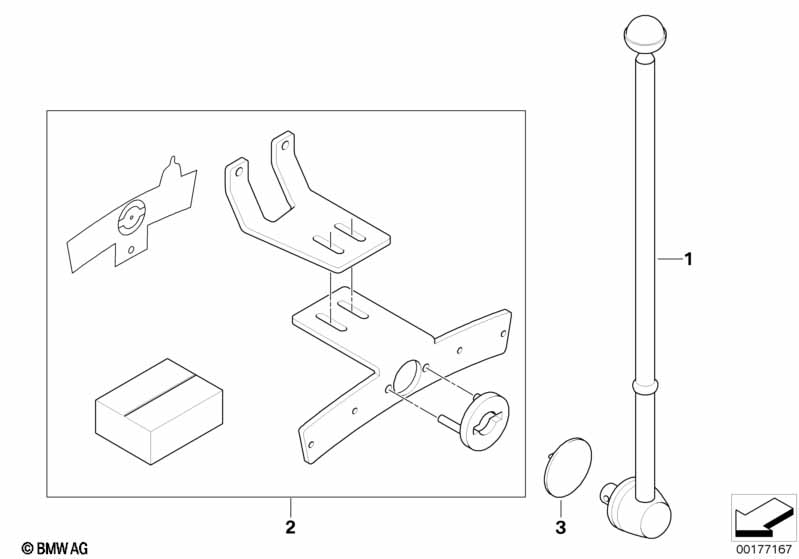 1

2

3

© BMW AG

00177167