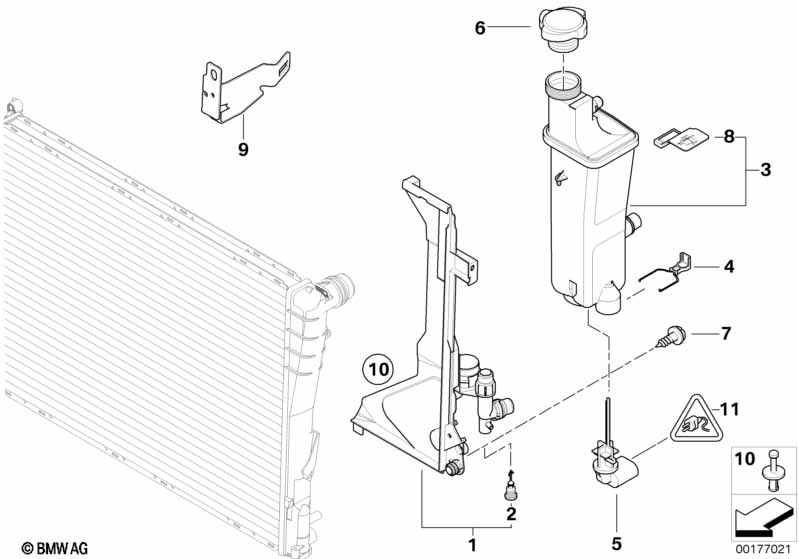 6
9
8
3
4
7
10
11
10
2
1
5
© BMW AG
00177021