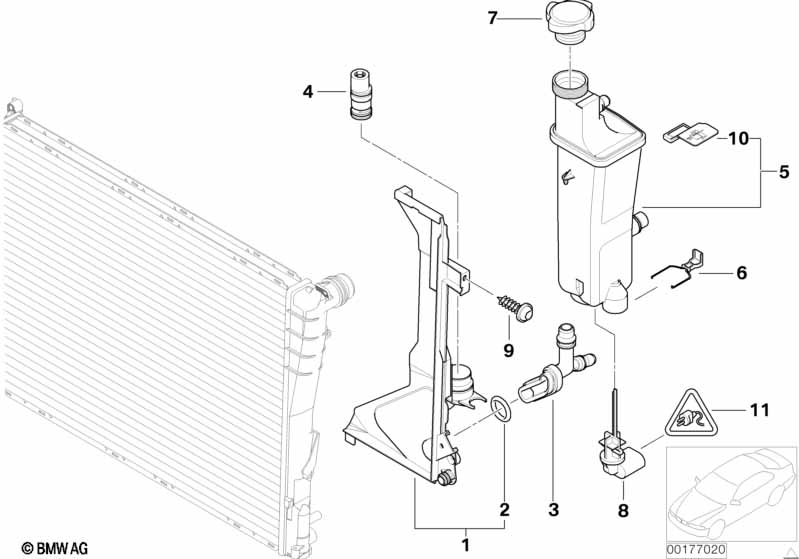 7
4
10
5
6
9
11
2
3
8
1
© BMW AG
00177020