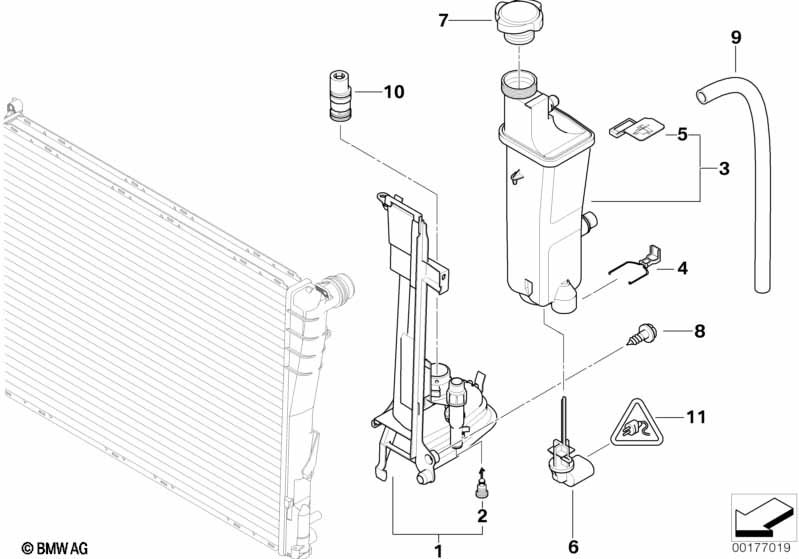 7
9
10
5
3
4
8
11
2
1
6
© BMW AG
00177019