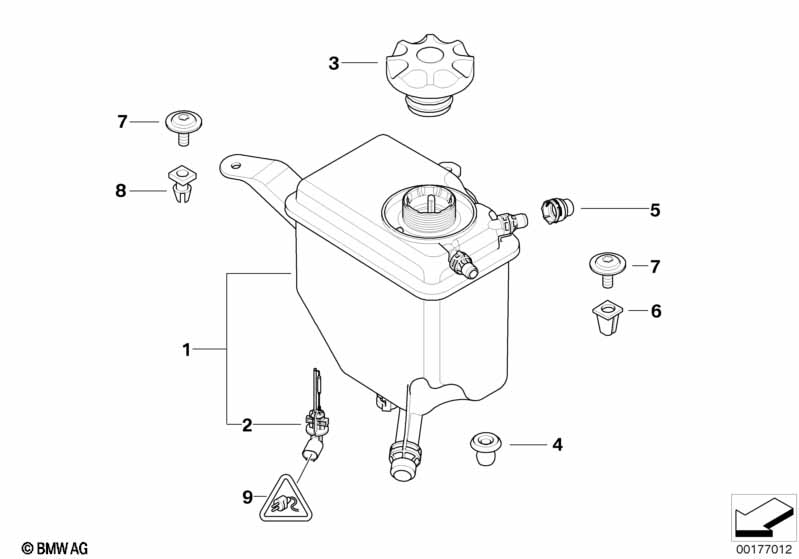 3
7
8
5
7
6
1
2
4
9
© BMW AG
00177012