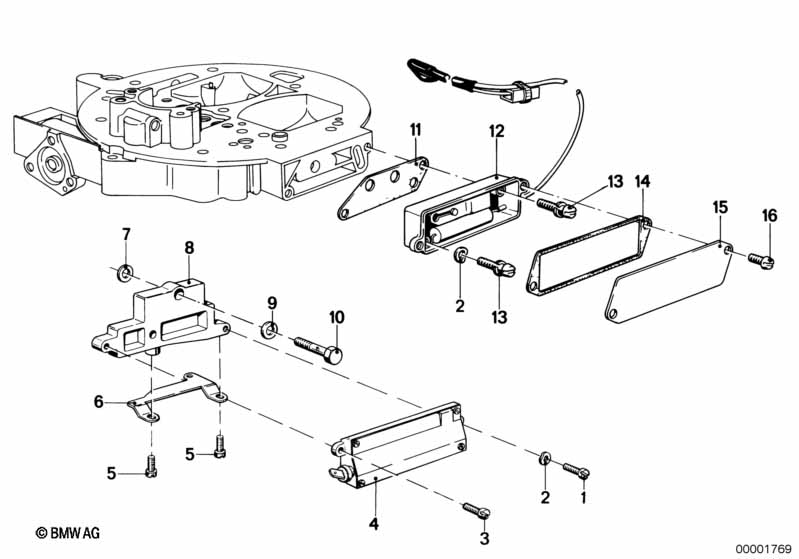 11
12
13
14
15
16
7
8
9
10
2
13
6
5
5
4
2
1
3
© BMW AG
00001769