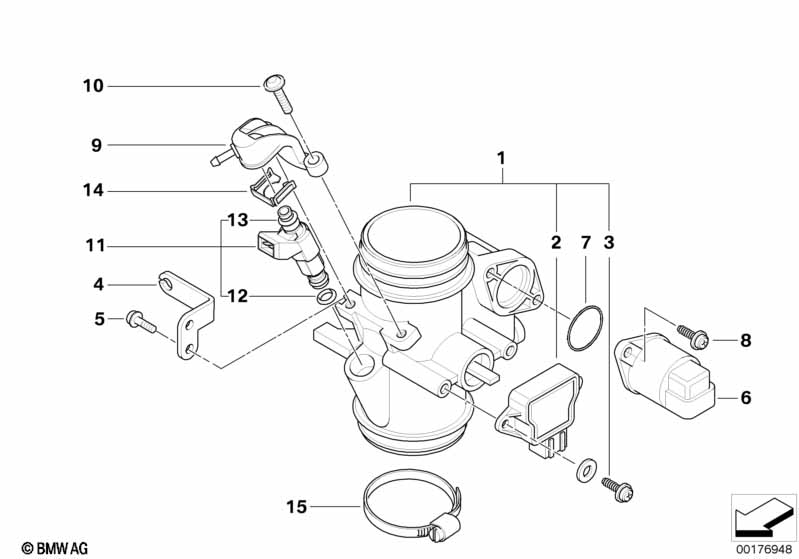 10
9
14
13
11
4
12
5
1
2
7
3
8
6
15
© BMW AG
00176948