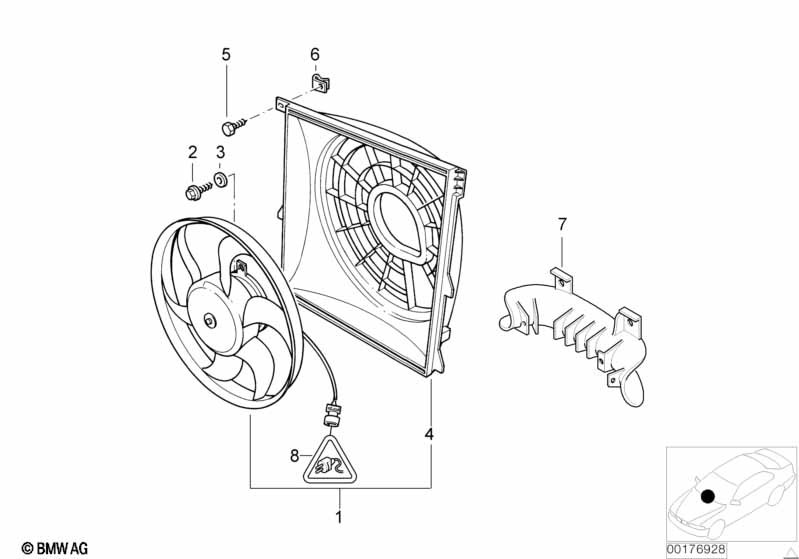 5
6
2
3
7
4
8
1
© BMW AG
00176928