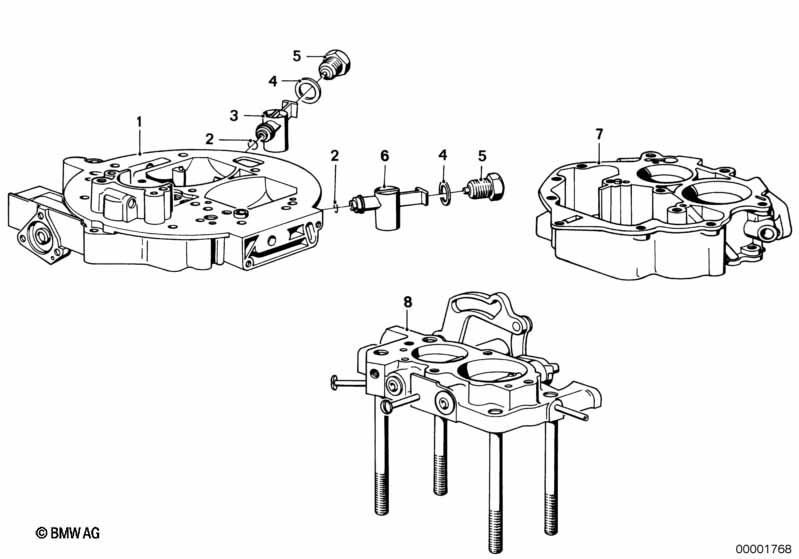 5
4
3
2
1
2
6
4
5
7
8
© BMW AG
00001768