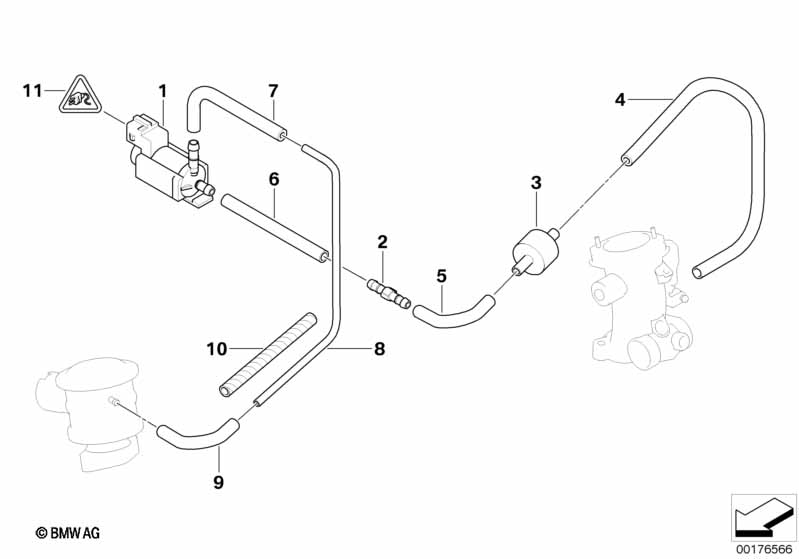 11
1
7
4
6
3
2
5
10
8
9
© BMW AG
00176566