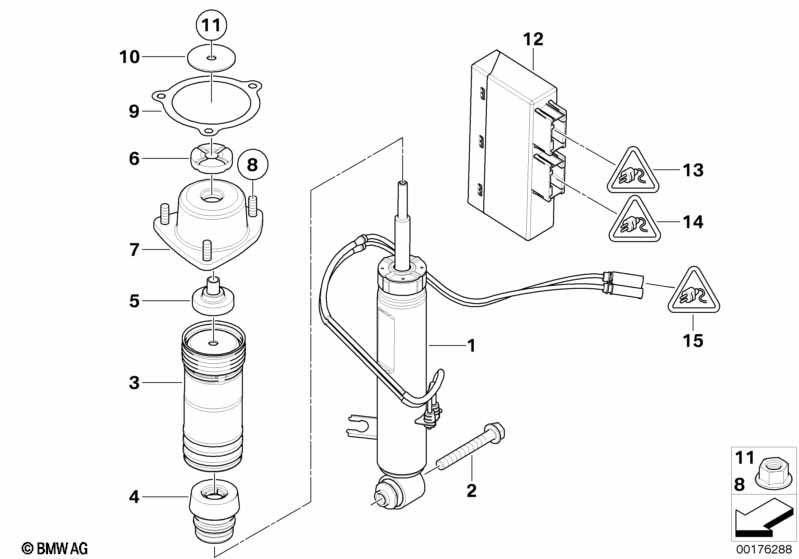 11
10
9
6
8
7
5
3
4
12
13
14
15
1
2
11
8
© BMW AG
00176288