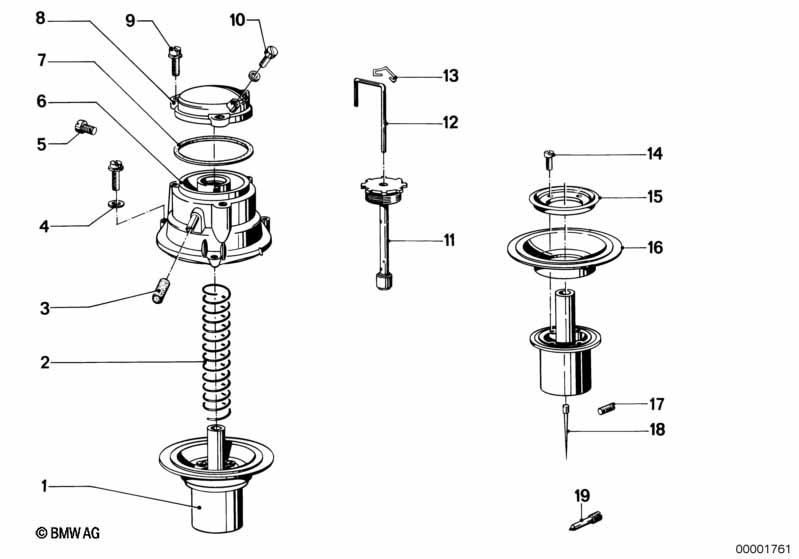 8
9
10
7
6
5
4
3
2
1
13
12
11
14
15
16
17
18
19
© BMW AG
00001761