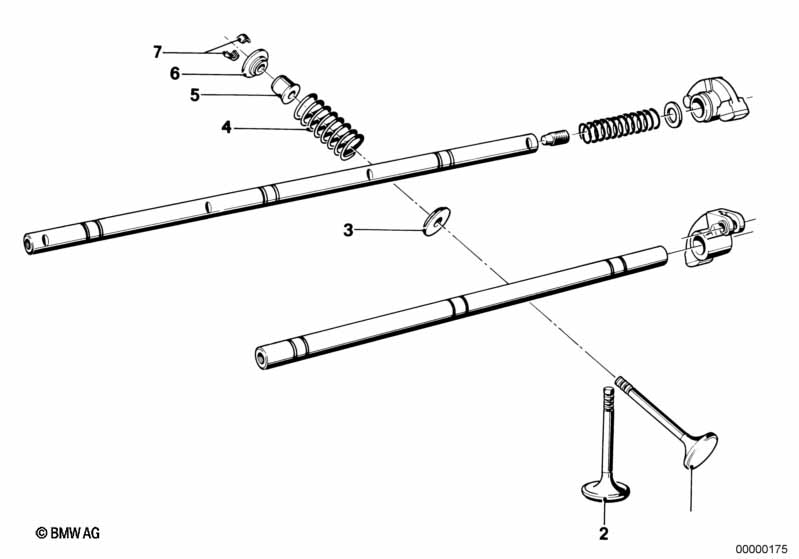 7
6
5
4
3
2
© BMW AG
00000175