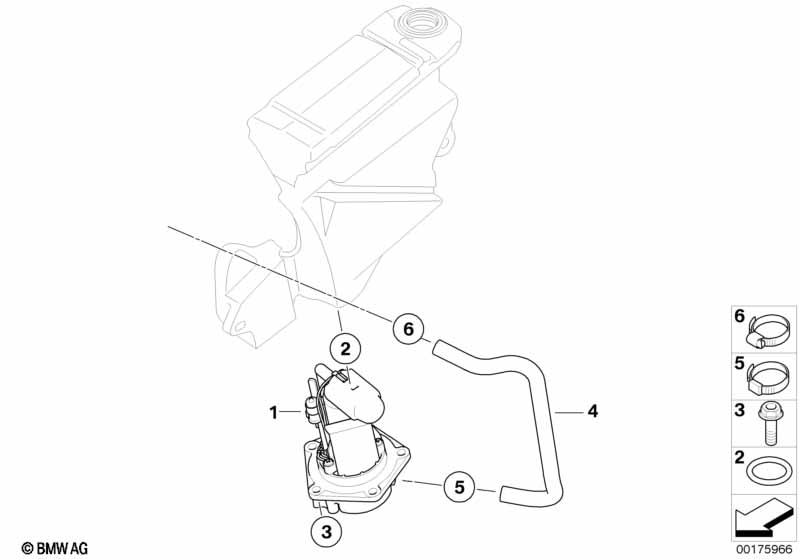 6
2
1
4
5
3
6
5
3
2
© BMW AG
00175966