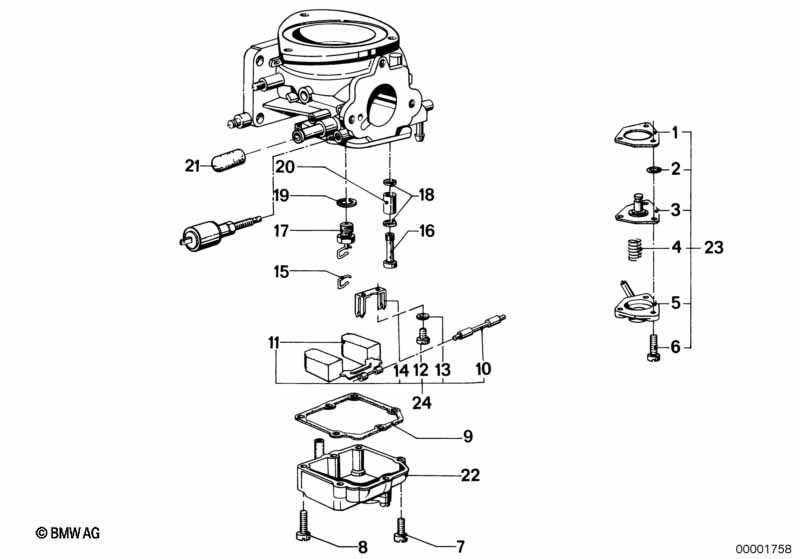 21
20
19
18
17
16
15
11
14
12
13
10
24
9
22
8
7
1
2
3
4
23
5
6
© BMW AG
00001758