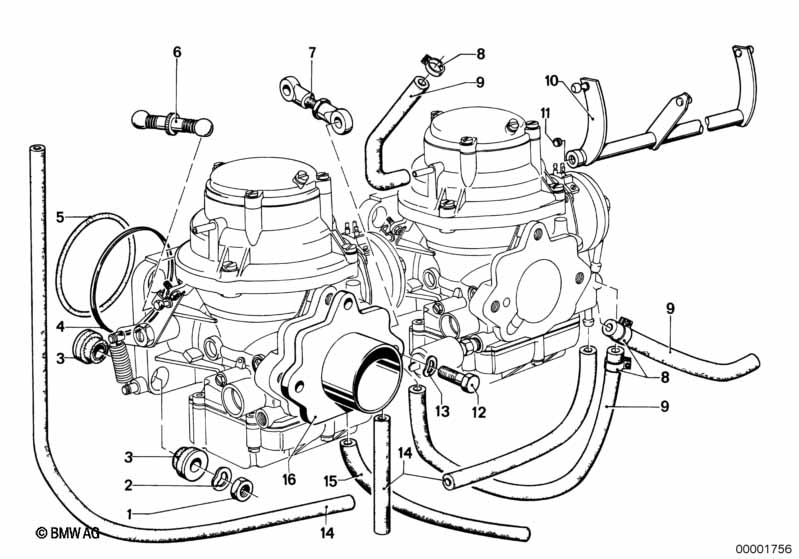 6
7
8
9
10
11
5
4
3
9
8
9
13
12
3
2
1
16
15
14
14
© BMW AG
00001756