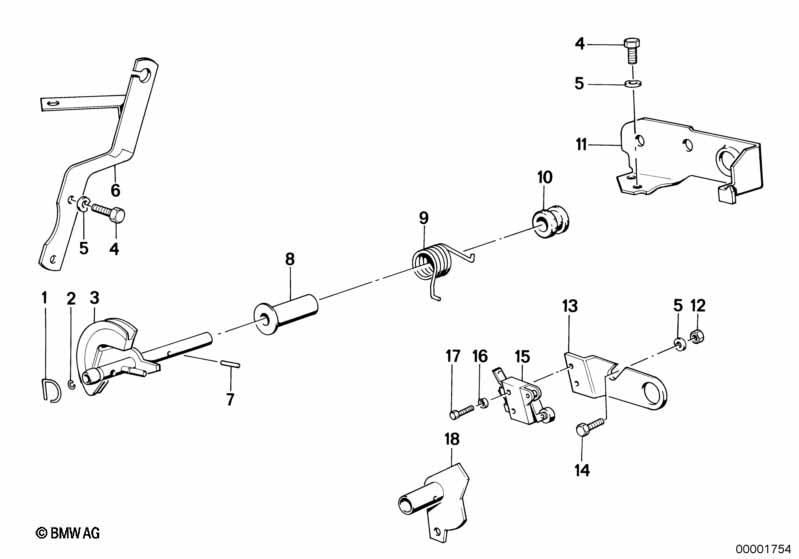 4
5
11
6
5
4
10
9
8
1
2
3
7
13
5
12
17
16
15
14
18
© BMW AG
00001754