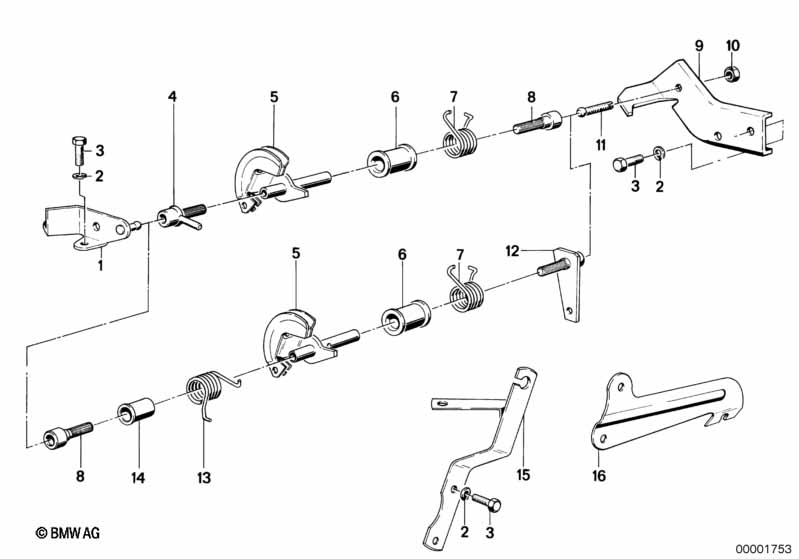 9
10
4
5
6
7
8
3
2
11
3
2
1
5
6
7
12
8
14
13
15
16
2
3
© BMW AG
00001753