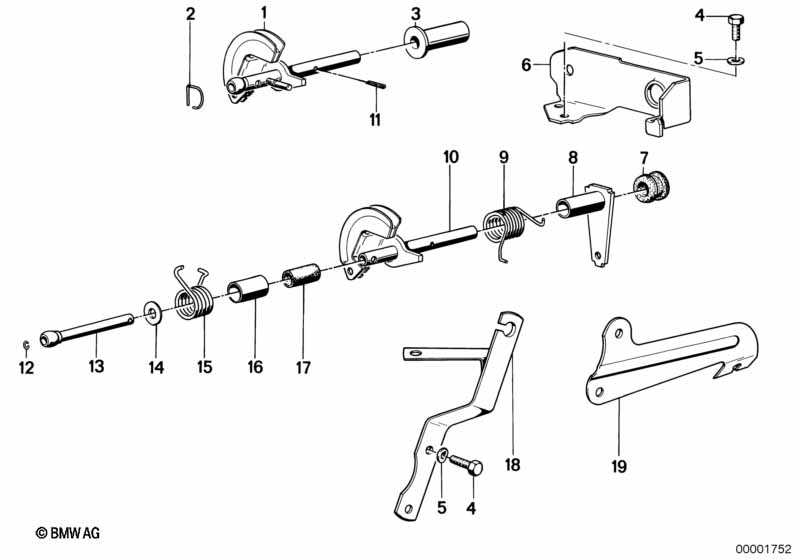 2
1
3
4
5
6
11
10
9
8
7
12
13
14
15
16
17
18
19
5
4
© BMW AG
00001752