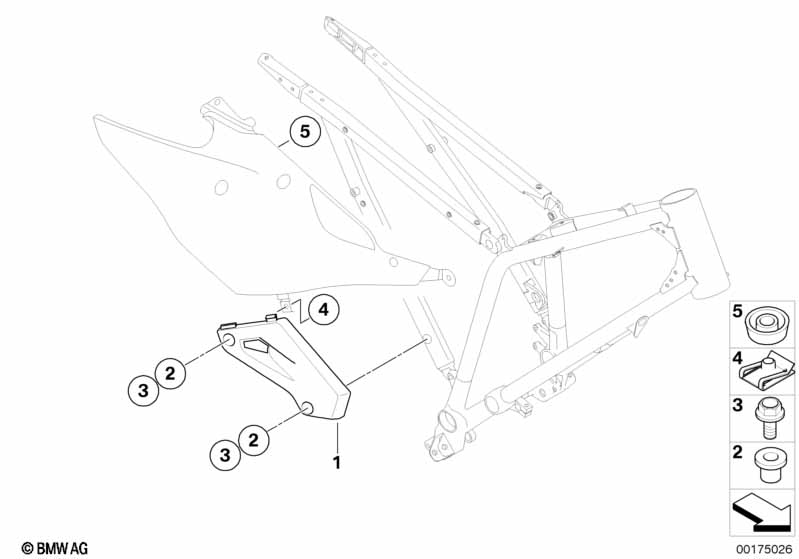 5
4
3 2
3 2
1
5
4
3
2
© BMW AG
00175026