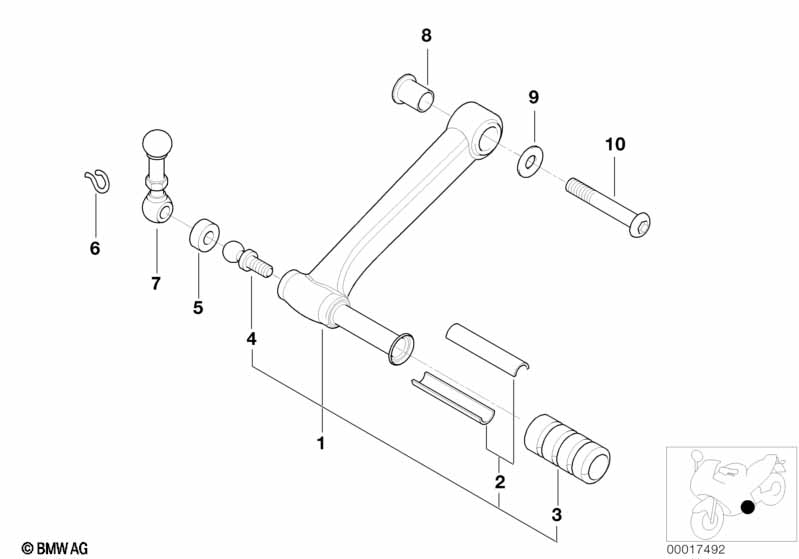 8
9
10
6
7
5
4
1
2
3
© BMW AG
00017492