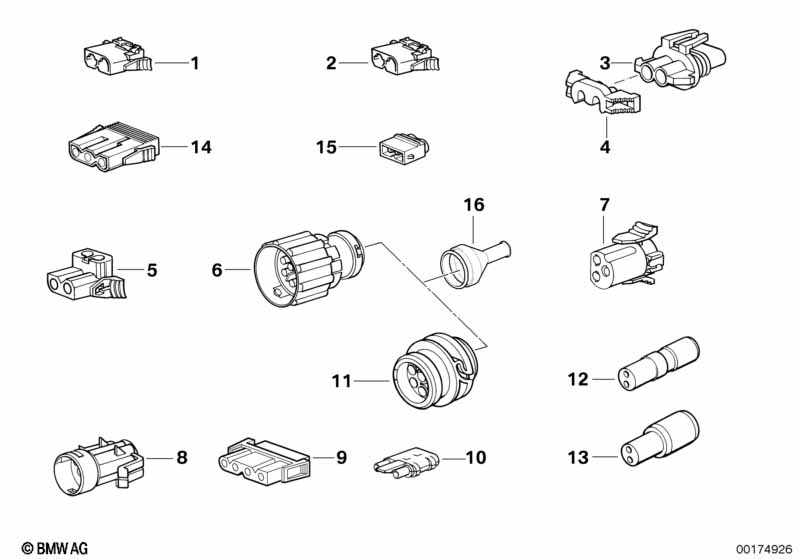 1
2
3
4
14
15
16
7
5
6
11
12
8
9
10
13

© BMW AG
00174926