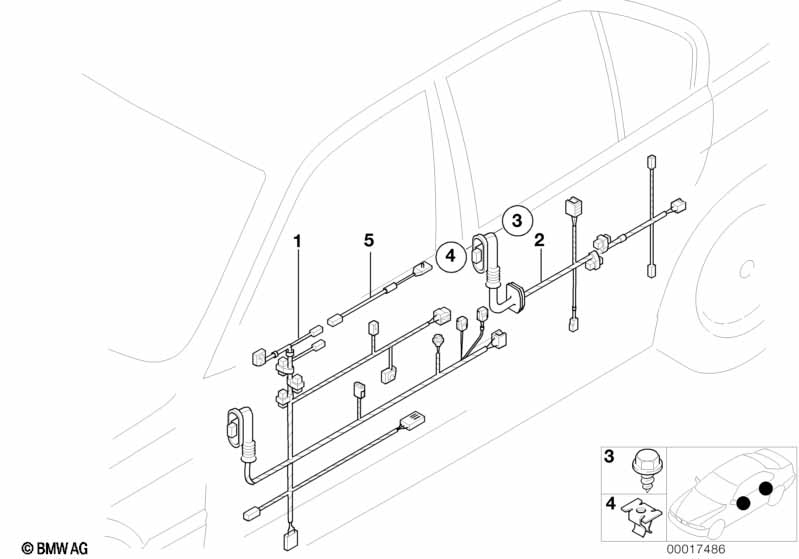 1
5
4
3
2
3
4
© BMW AG
00017486