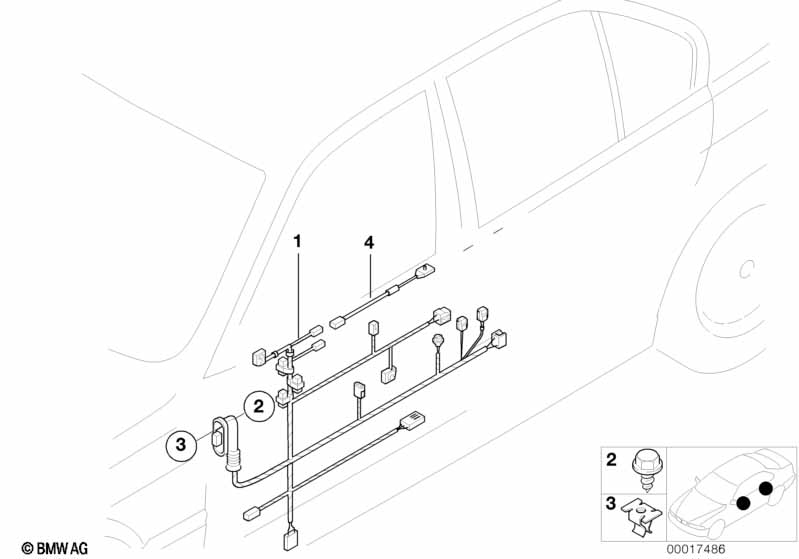 1
4
2
3
2
3
© BMW AG
00017486