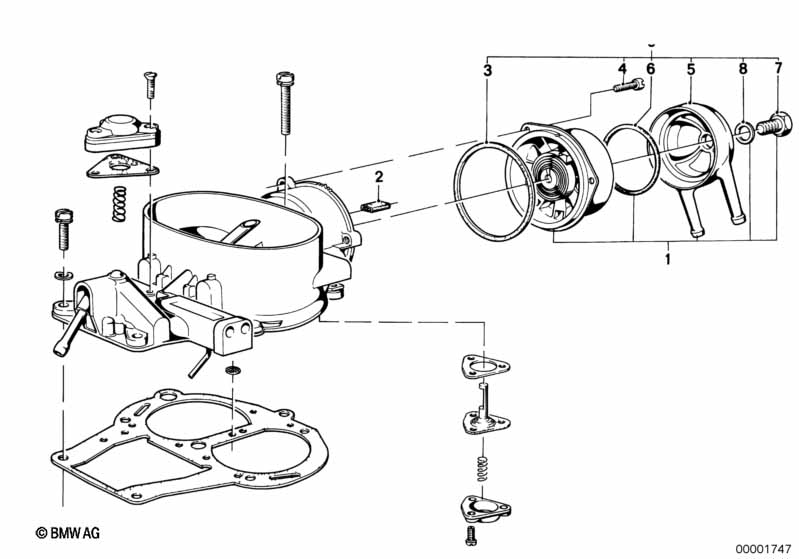 3
4
6
5
8
7
2
1
© BMW AG
00001747