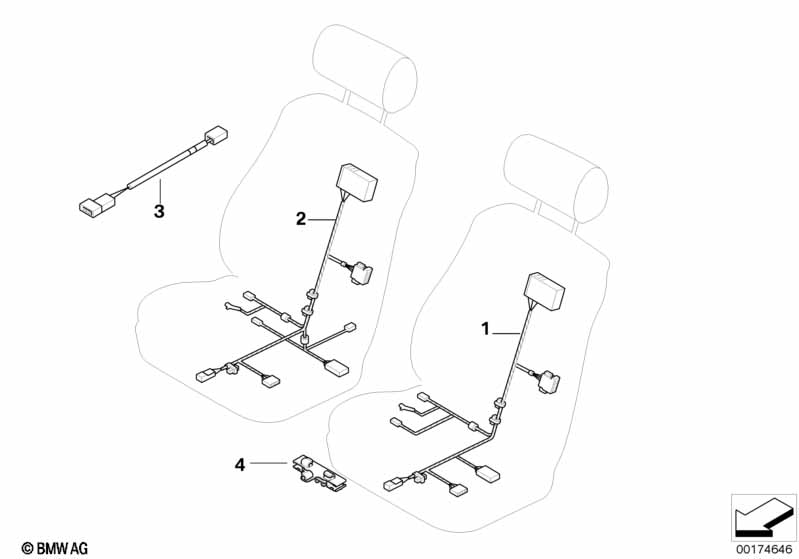 3

2

1

4

© BMW AG

00174646