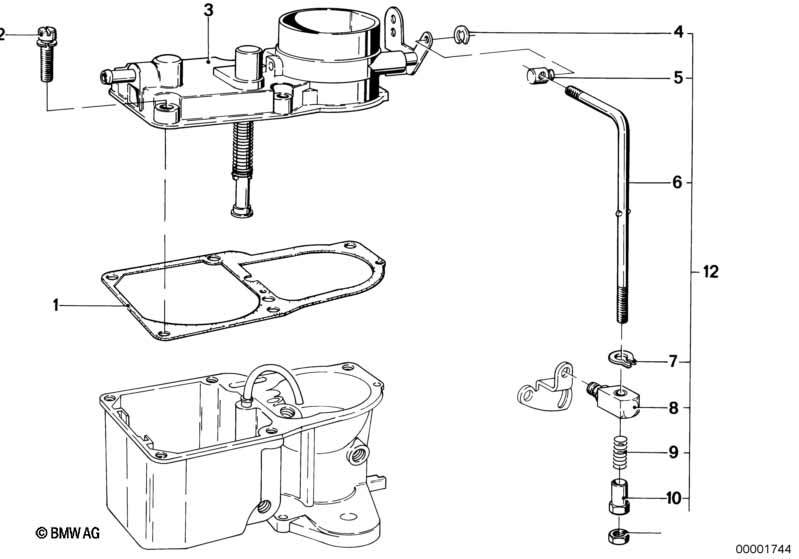 2
3
4
5
6
12
1
7
8
9
10
© BMW AG
00001744