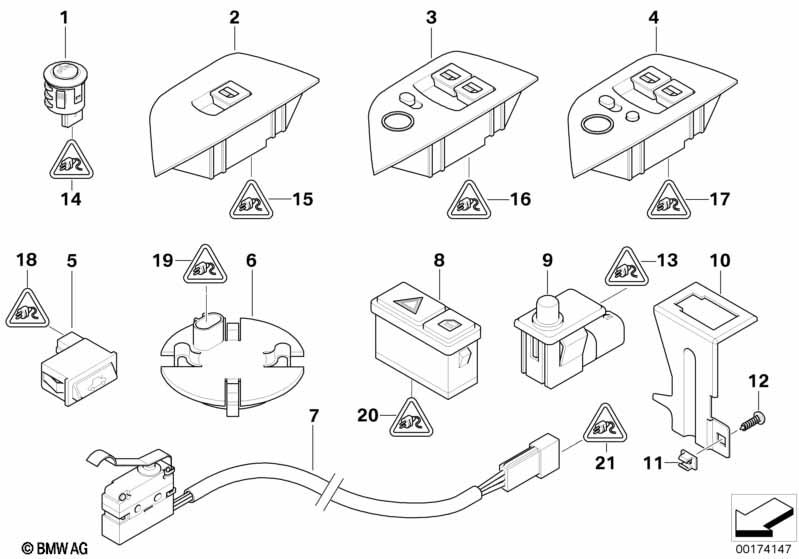 1
2
3
4
14
15
16
17
18
5
19
6
8
9
13
10
12
20
7
21
11
© BMW AG
00174147