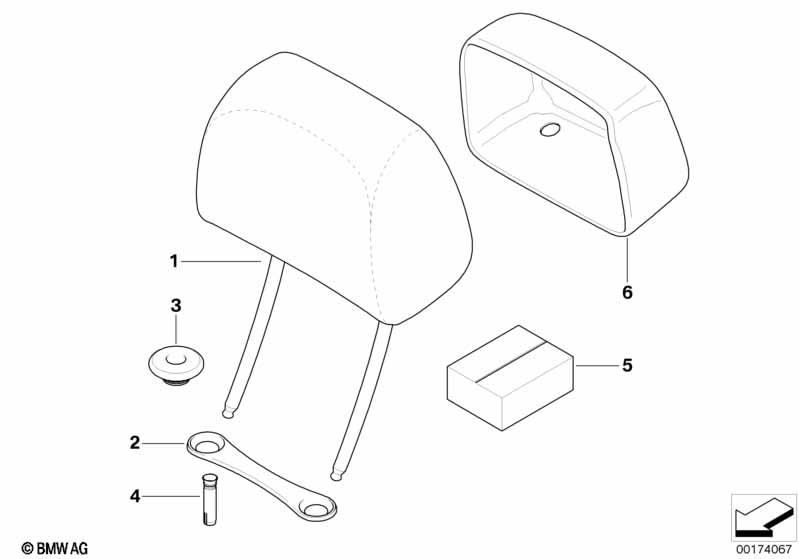 1
3
2
4
6
5
© BMW AG
00174067