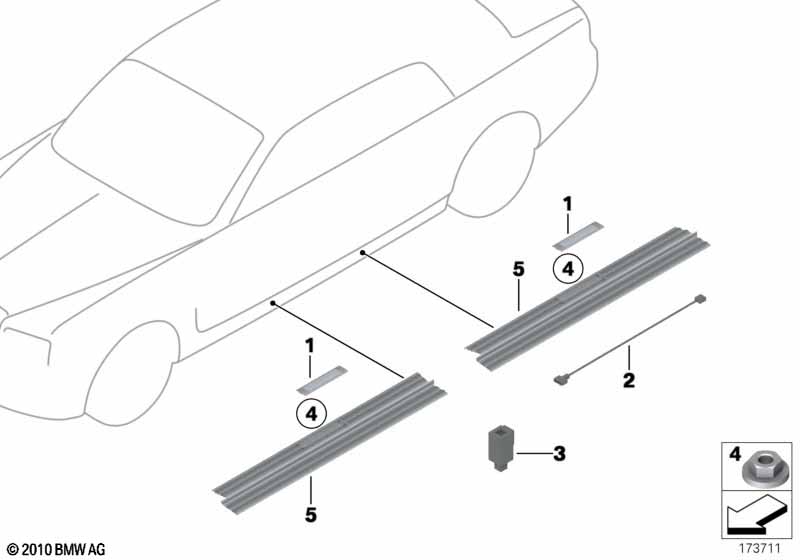 1
4
5
2
1
4
3
5
4
© 2010 BMW AG
173711