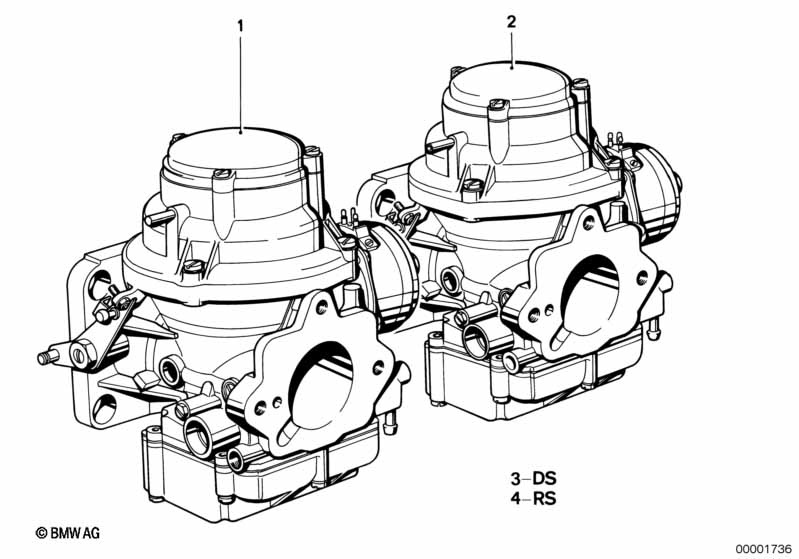 1

2

3–DS
4–RS

© BMW AG

00001736