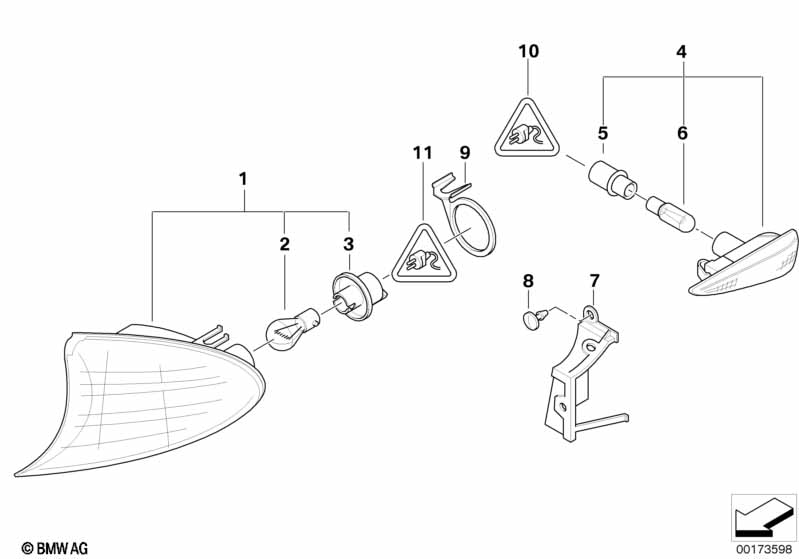 10
4
5
6
11
9
1
2
3
8
7
© BMW AG
00173598