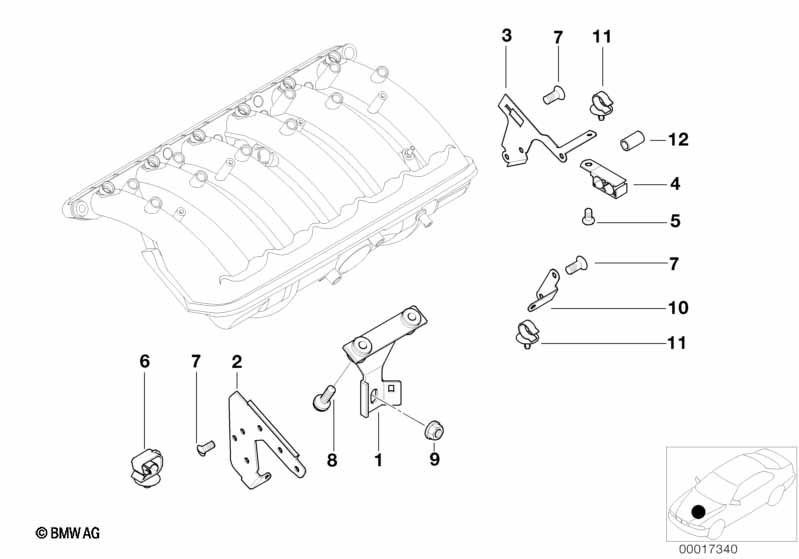 3
7
11
12
4
5
7
10
11
6
7
2
8
1
9
© BMW AG
00017340