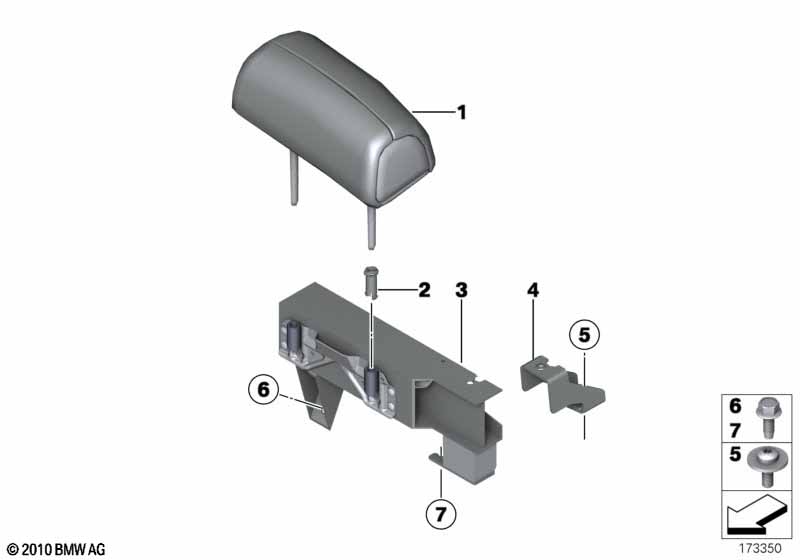 1

2
3
4
5
6
7

6
7
5

© 2010 BMW AG
173350