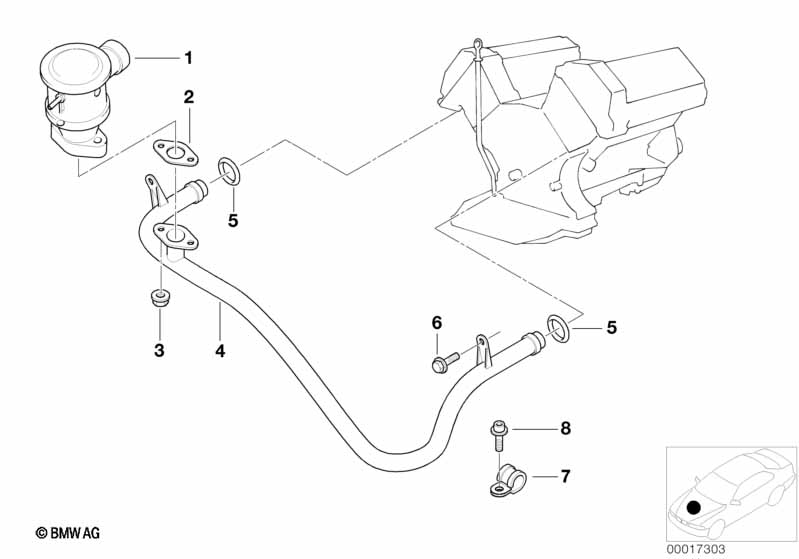 1
2
5
3
4
6
5
8
7
© BMW AG
00017303