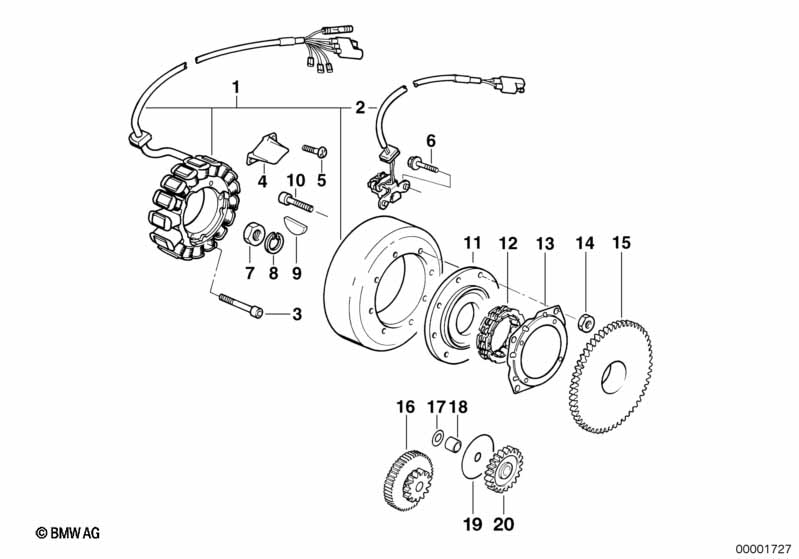 1
2
6
4
5
10
7
8
9
3
11
12
13
14
15
16
17
18
19
20
© BMW AG
00001727