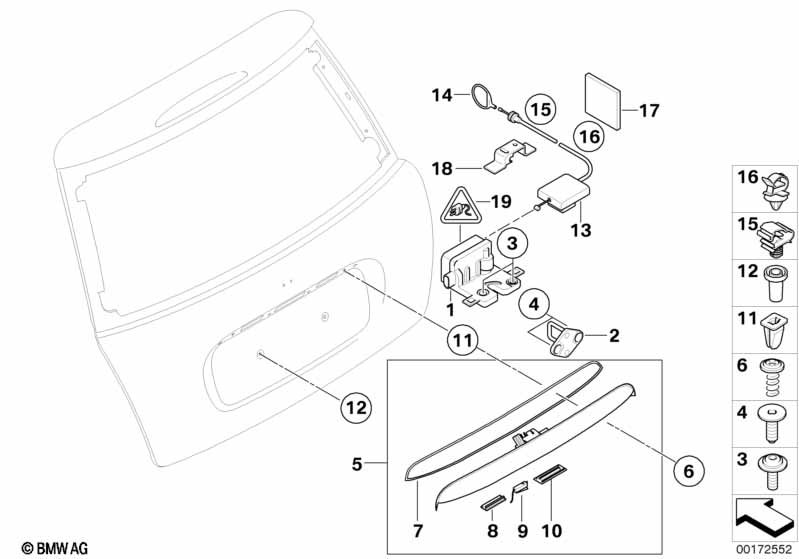 14
15
17
16
18
19
13
3
1
4
2
11
12
5
6
7
8
9
10
16
15
12
11
6
4
3
© BMW AG
00172552