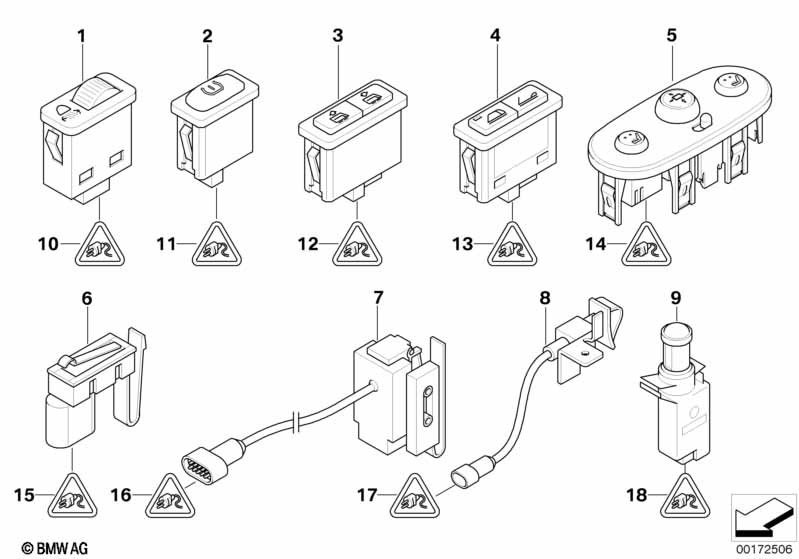 1
2
3
4
5
10
11
12
13
14
6
7
8
9
15
16
17
18
© BMW AG
00172506