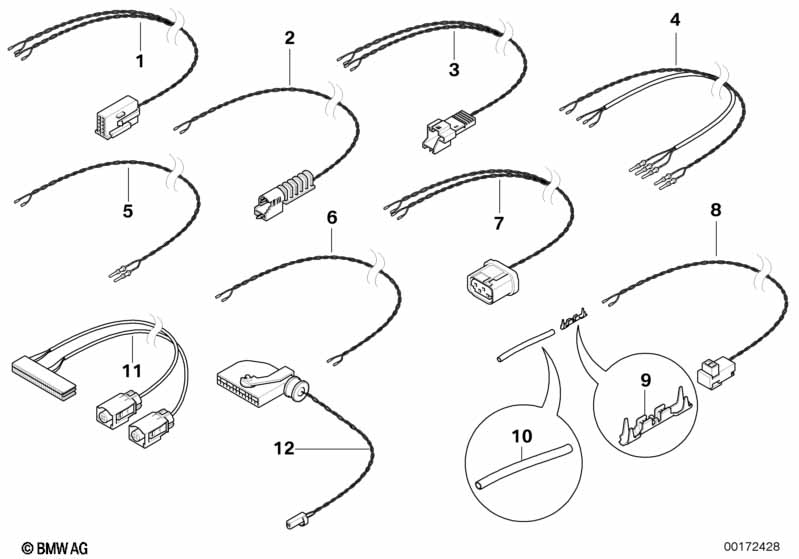 1
2
3
4
5
6
7
8
11
9
10
12
© BMW AG
00172428