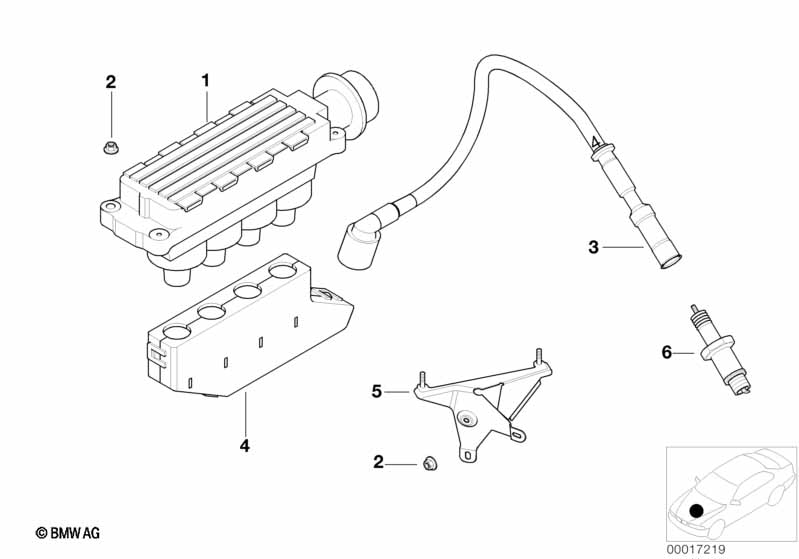 2
1
3
6
5
4
2
© BMW AG
00017219