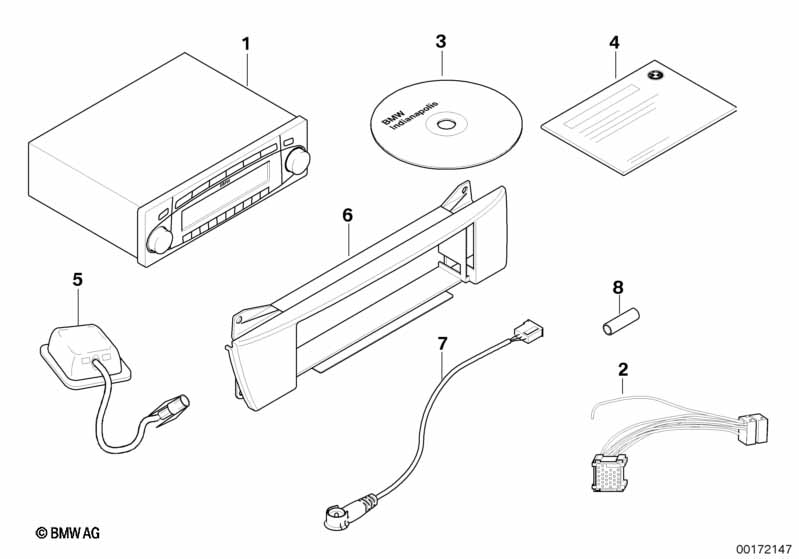 1

3

BMW Indianapolis

4

6

5

8

7

2

© BMW AG

00172147