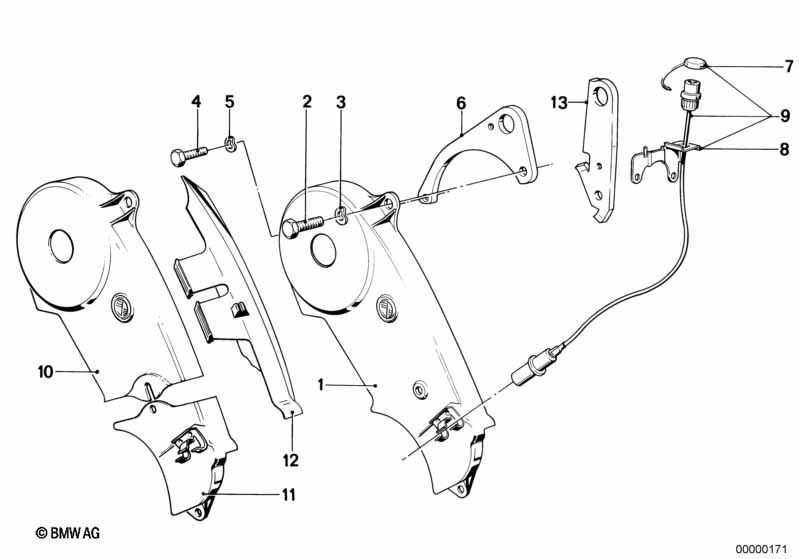 4
5
2
3
6
13
7
9
8
10
1
12
11
© BMW AG
00000171