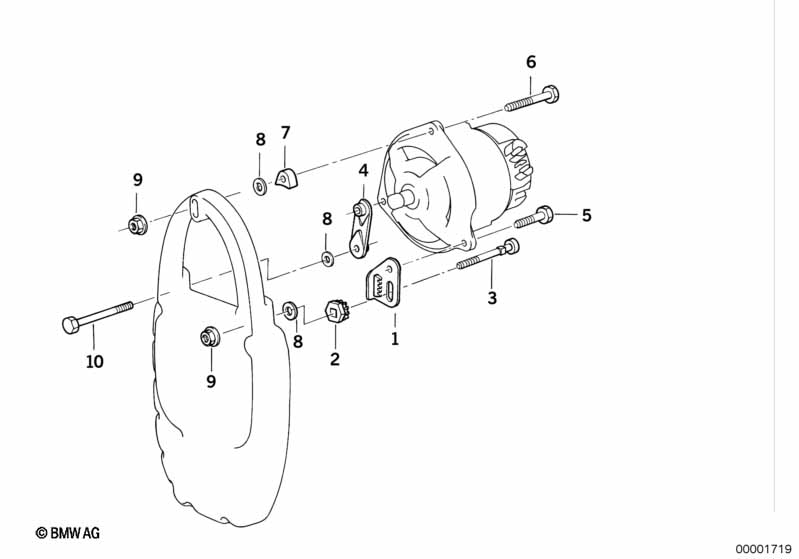 6
8
7
9
4
8
5
3
10
8
2
1
9
© BMW AG
00001719