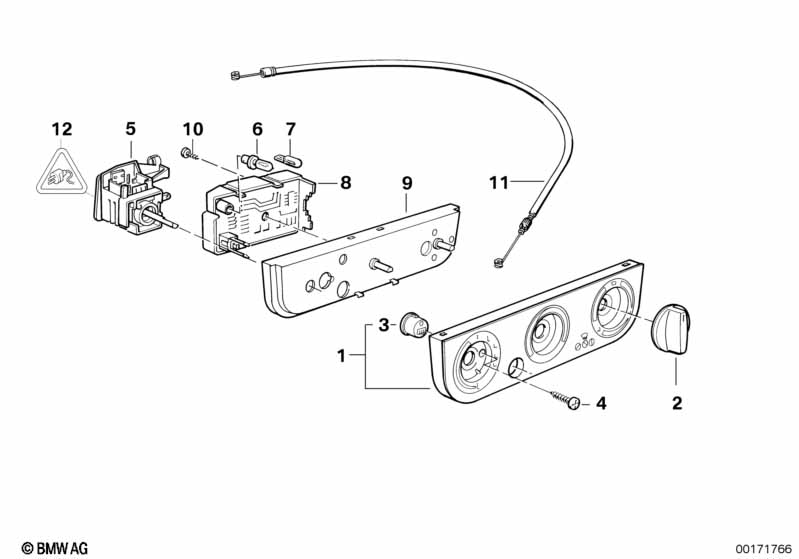 12
5
10
6
7
8
9
11
3
1
4
2
© BMW AG
00171766