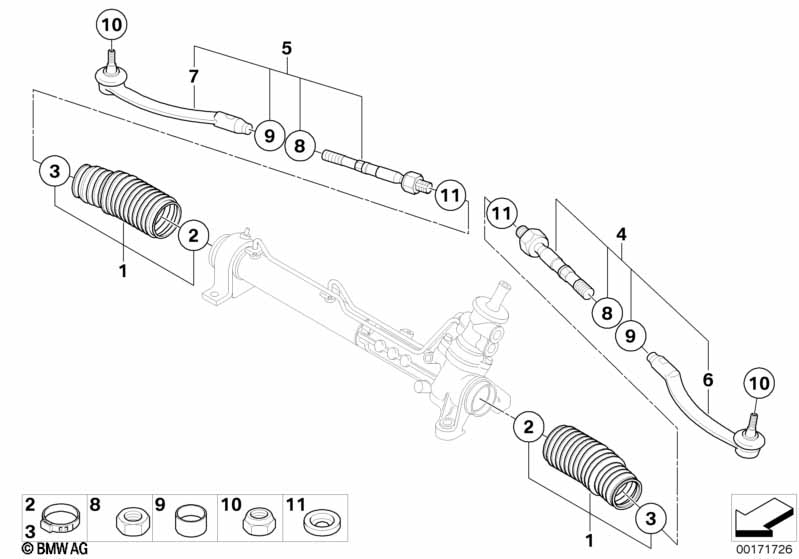 10
5
7
9
8
3
11
2
1
11
4
8
9
6
10
2
3
1
2
3
8
9
10
11
© BMW AG
00171726