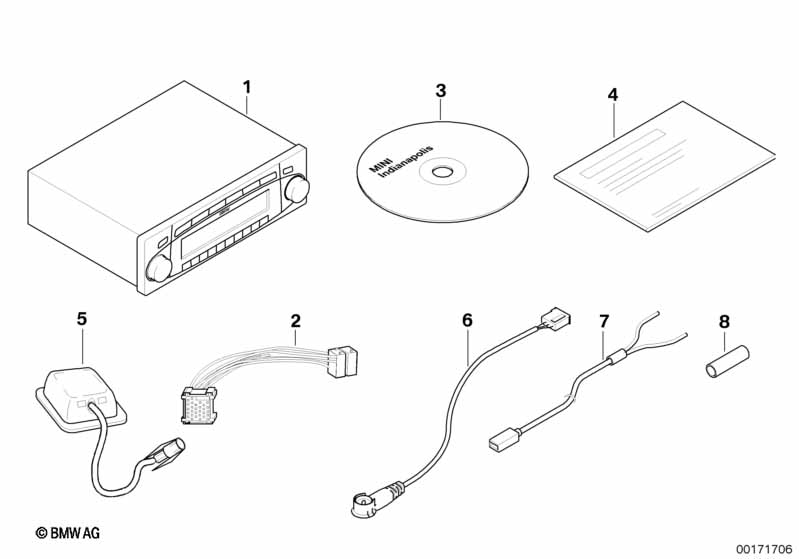 1

3

MINI
Indianapolis

4

5

2

6

7

8

© BMW AG

00171706