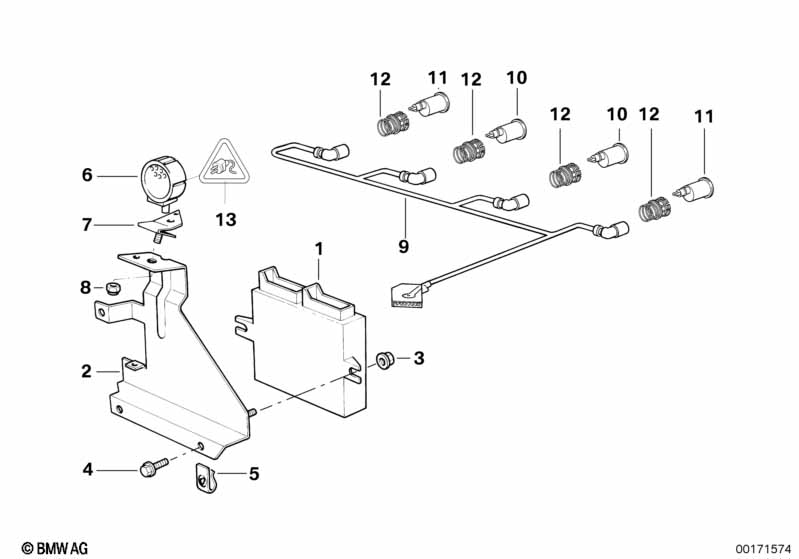 12
11
12
10
12
10
12
11
6
13
7
9
1
8
3
2
4
5
© BMW AG
00171574