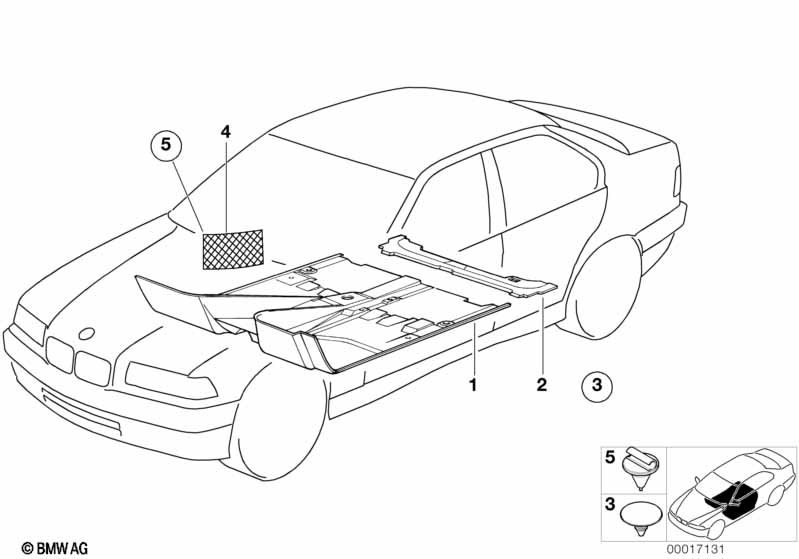 5
4
1
2
3
5
3
© BMW AG
00017131